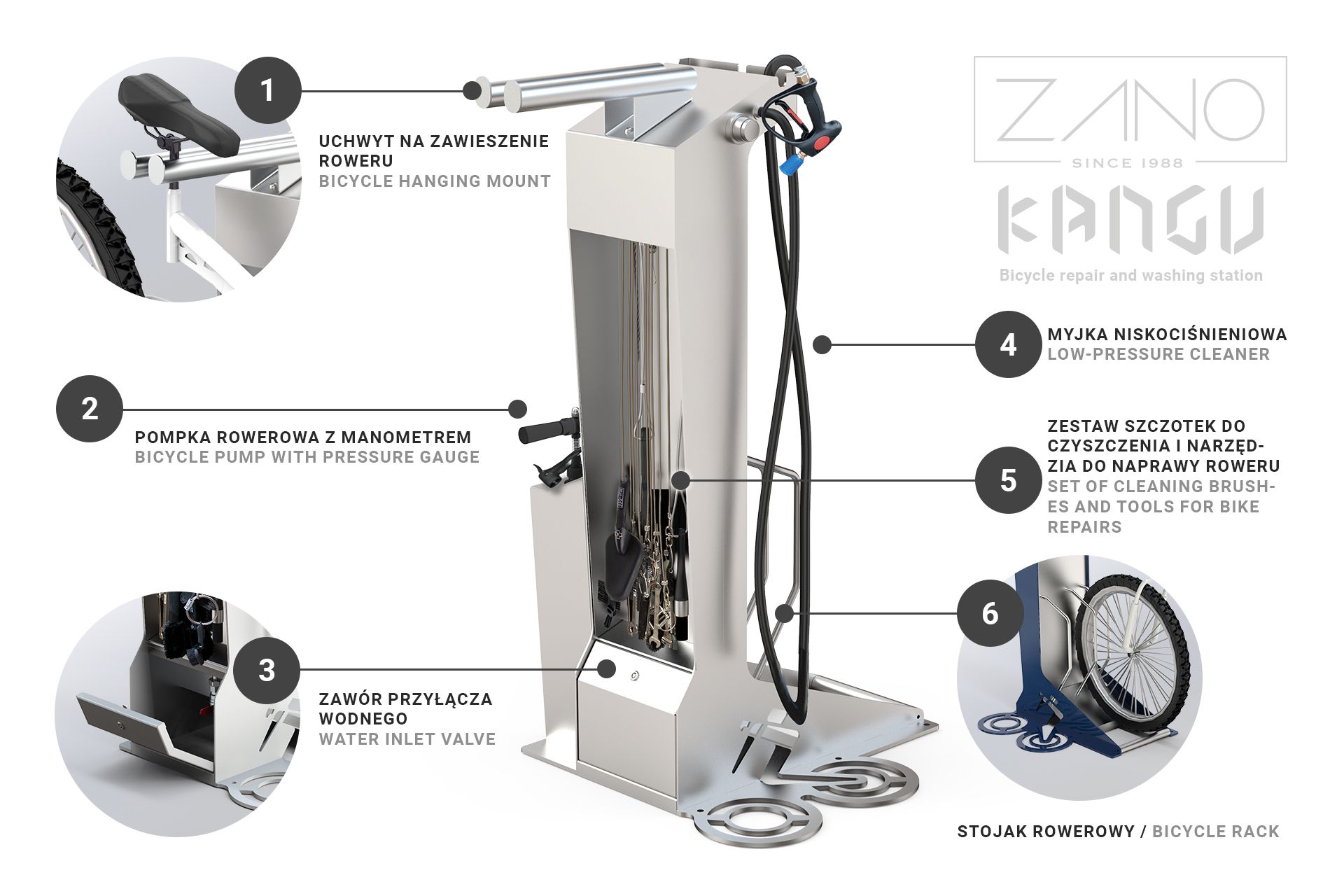 ZANO
SINCE 1988
KANGU
Bicycle repair and washing station

1
UCHWYT NA ZAWIESZENIE ROWERU
BICYCLE HANGING MOUNT

2
POMPKA ROWEROWA Z MANOMETREM
BICYCLE PUMP WITH PRESSURE GAUGE

3
ZAWÓR PRZYŁĄCZA WODNEGO
WATER INLET VALVE

4
MYJKA NISKOCIŚNIENIOWA
LOW-PRESSURE CLEANER

5
ZESTAW SZCZOTEK DO CZYSZCZENIA I NARZĘDZIA DO NAPRAWY ROWERU
SET OF CLEANING BRUSHES AND TOOLS FOR BIKE REPAIRS

6
STOJAK ROWEROWY / BICYCLE RACK